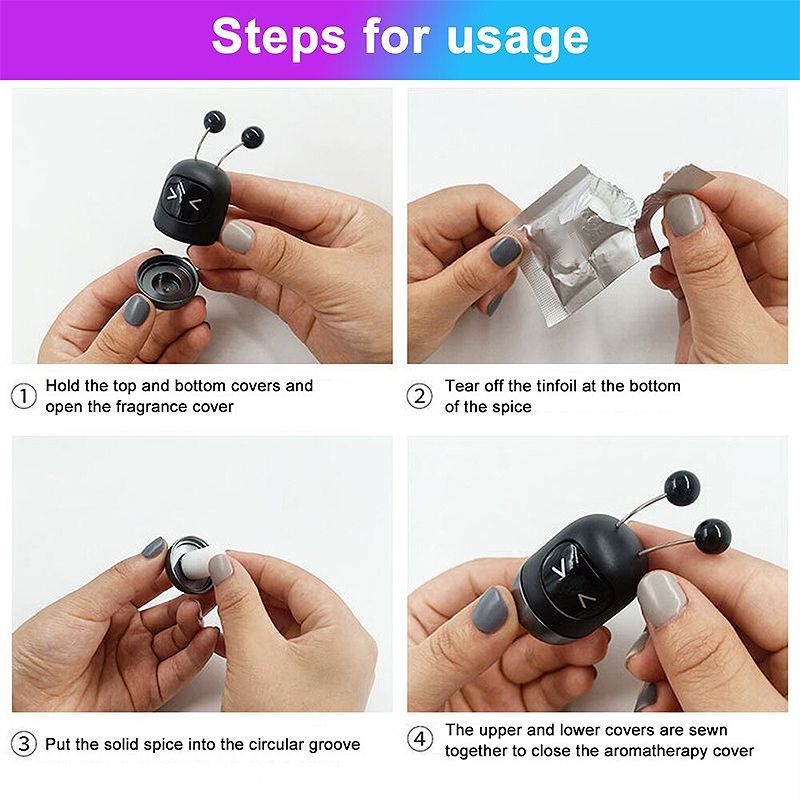 Steps for usage

① Hold the top and bottom covers and open the fragrance cover

② Tear off the tinfoil at the bottom of the spice

③ Put the solid spice into the circular groove

④ The upper and lower covers are sewn together to close the aromatherapy cover