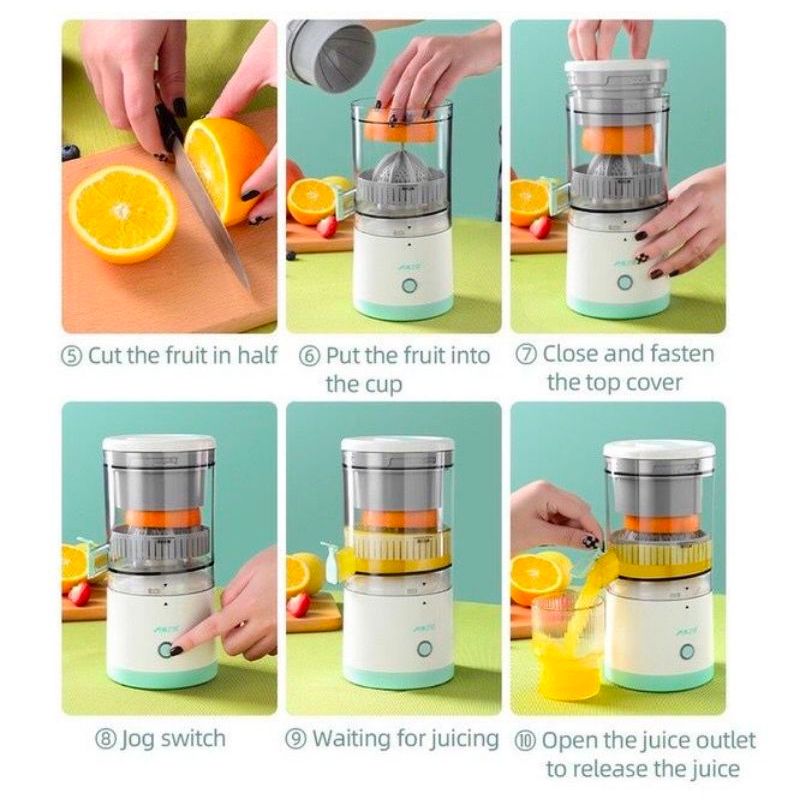 ⑤ Cut the fruit in half

⑥ Put the fruit into the cup

⑦ Close and fasten the top cover

⑧ Jog switch

⑨ Waiting for juicing

⑩ Open the juice outlet to release the juice