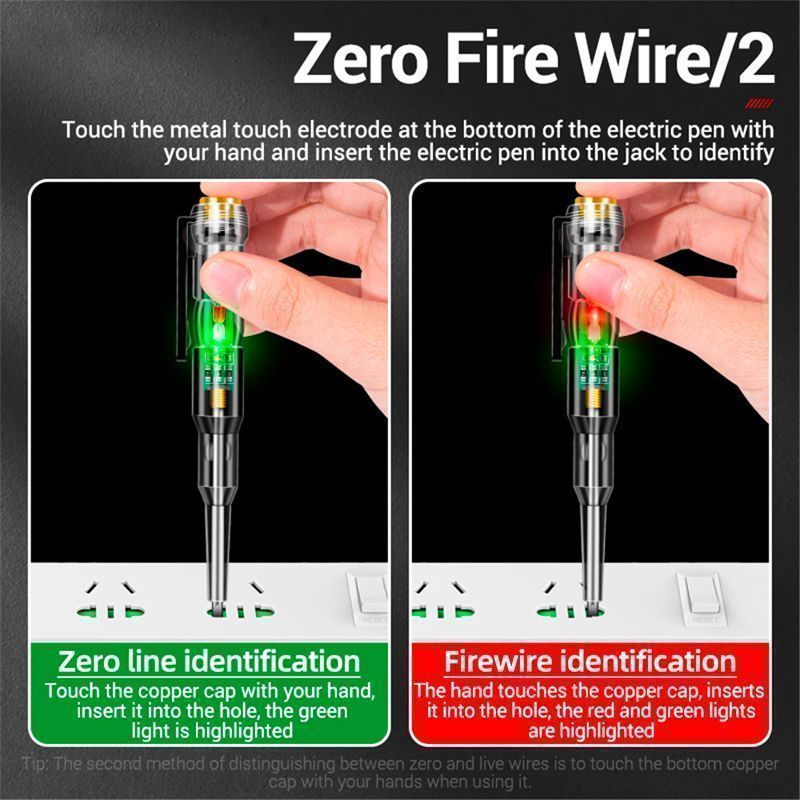 Zero Fire Wire/2

Touch the metal touch electrode at the bottom of the electric pen with your hand and insert the electric pen into the jack to identify

Zero line identification
Touch the copper cap with your hand, insert it into the hole, the green light is highlighted

Firewire identification
The hand touches the copper cap, inserts it into the hole, the red and green lights are highlighted

Tip: The second method of distinguishing between zero and live wires is to touch the bottom copper cap with your hands when using it.