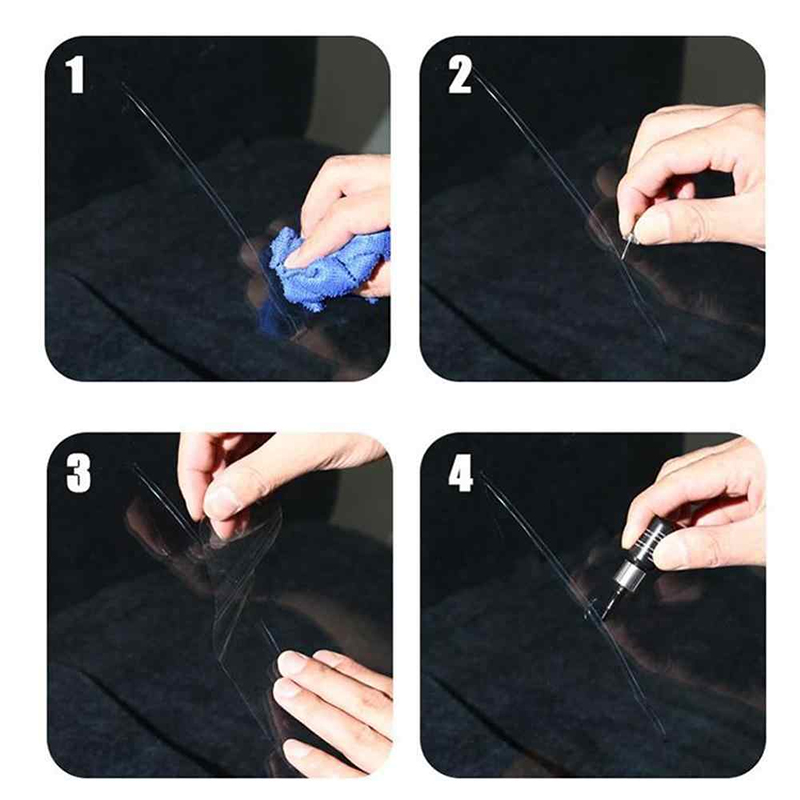 1

2

3

4